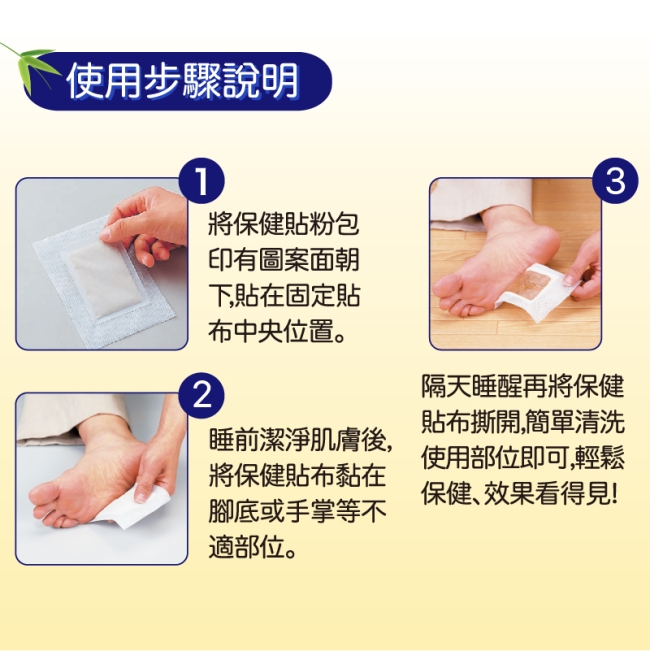 使用步驟說明

1

將保健貼粉包印有圖案面朝下,貼在固定貼布中央位置。

2

睡前潔淨肌膚後,將保健貼布黏在腳底或手掌等不適部位。

3

隔天睡醒再將保健貼布撕開,簡單清洗使用部位即可,輕鬆保健、效果看得見!