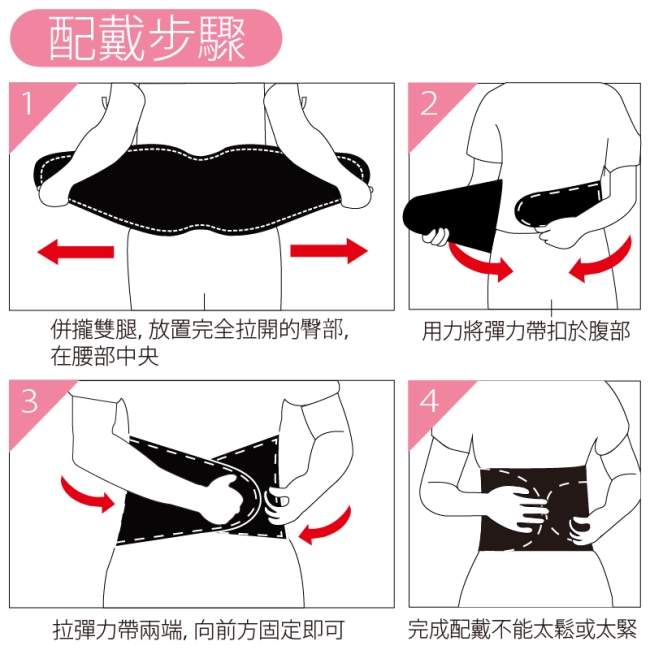 配戴步驟

1

併攏雙腿, 放置完全拉開的臀部, 在腰部中央

2

用力將彈力帶扣於腹部

3

拉彈力帶兩端, 向前方固定即可

4

完成配戴不能太鬆或太緊