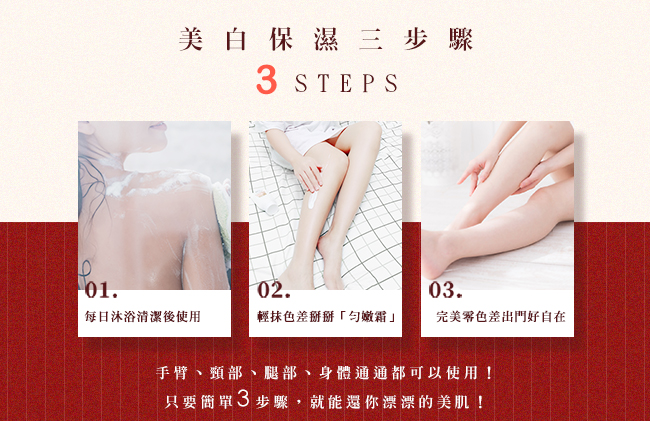 美白保濕三步驟
3 STEPS

01.
每日沐浴清潔後使用

02.
輕抹色差掰掰「勻嫩霜」

03.
完美零色差出門好自在

手臂、頸部、腿部、身體通通都可以使用！
只要簡單3步驟，就能還你漂漂的美肌！