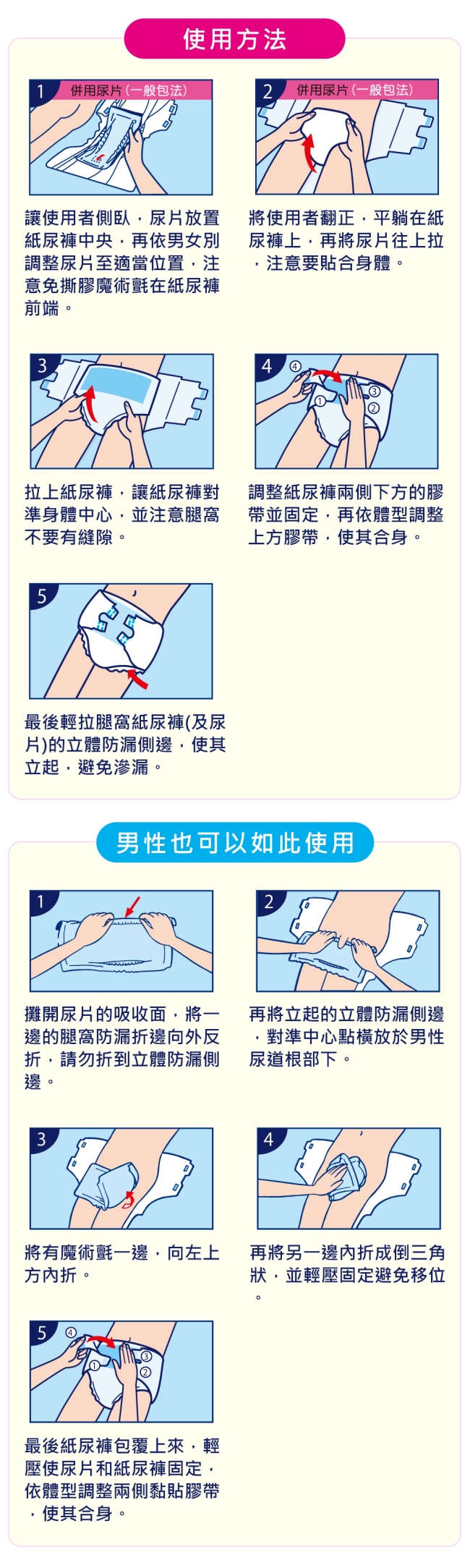 使用方法

1 併用尿片(一般包法)

讓使用者側臥，尿片放置紙尿褲中央，再依男女別調整尿片至適當位置，注意免撕膠魔術氈在紙尿褲前端。

2 併用尿片(一般包法)

將使用者翻正，平躺在紙尿褲上，再將尿片往上拉，注意要貼合身體。

3

拉上紙尿褲，讓紙尿褲對準身體中心，並注意腿窩不要有縫隙。

4 ④ ① ③ ②

調整紙尿褲兩側下方的膠帶並固定，再依體型調整上方膠帶，使其合身。

5

最後輕拉腿窩紙尿褲(及尿片)的立體防漏側邊，使其立起，避免滲漏。

男性也可以如此使用

1

攤開尿片的吸收面，將一邊的腿窩防漏折邊向外反折，請勿折到立體防漏側邊。

2

再將立起的立體防漏側邊，對準中心點橫放於男性尿道根部下。

3

將有魔術氈一邊，向左上方內折。

4

再將另一邊內折成倒三角狀，並輕壓固定避免移位。

5 ④ ① ③ ②

最後紙尿褲包覆上來，輕壓使尿片和紙尿褲固定，依體型調整兩側黏貼膠帶，使其合身。